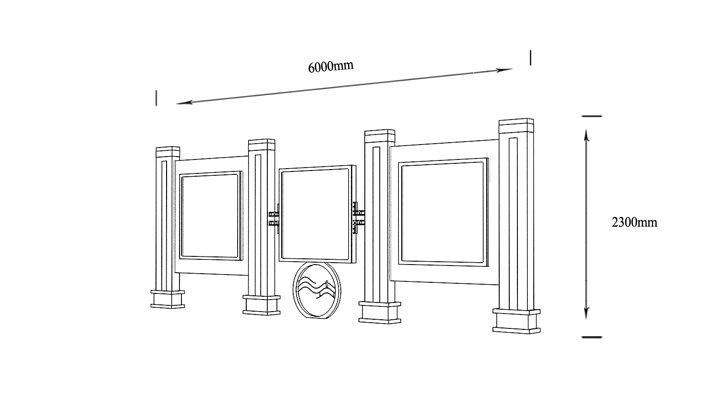 6000mm

2300mm